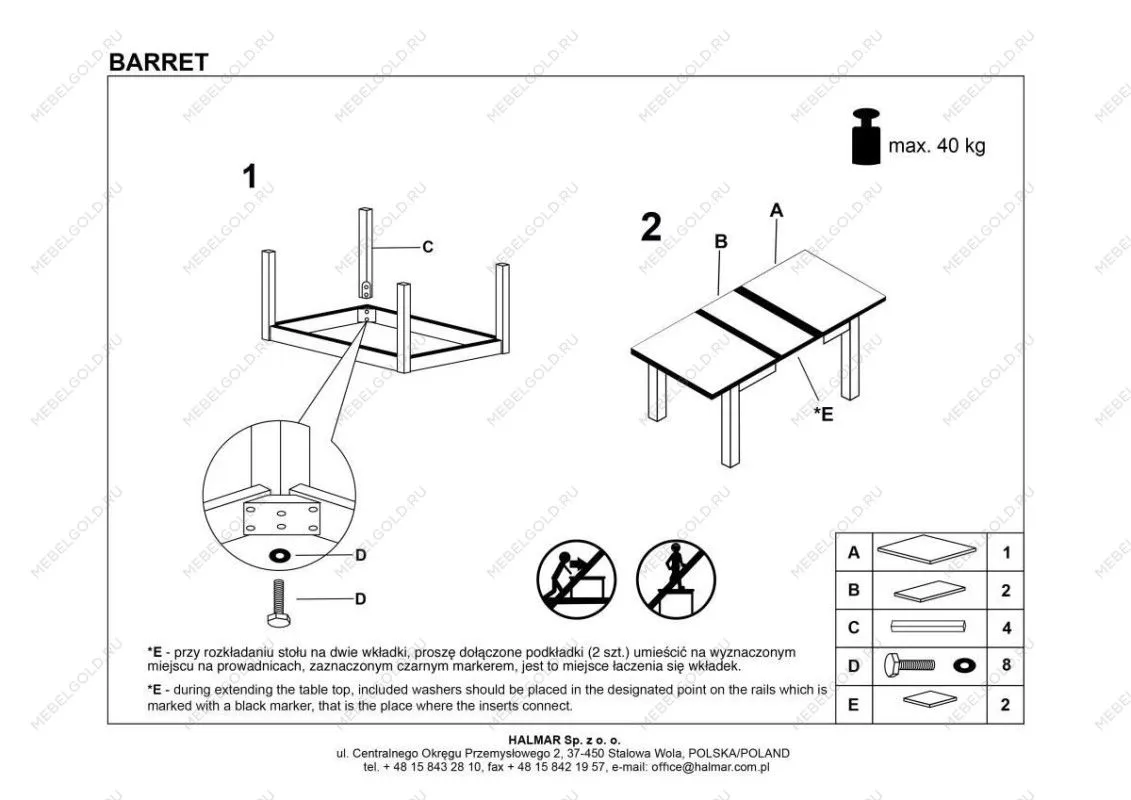 BARRET

max. 40 kg

1

C

D

D

2

A

B

*E

| A | | 1 |
|---|---|---|
| B | | 2 |
| C | | 4 |
| D | | 8 |
| E | | 2 |

*E - przy rozkładaniu stołu na dwie wkładki, proszę dołączone podkładki (2 szt.) umieścić na wyznaczonym miejscu na prowadnicach, zaznaczonym czarnym markerem, jest to miejsce łaczenia się wkładek.

*E - during extending the table top, included washers should be placed in the designated point on the rails which is marked with a black marker, that is the place where the inserts connect.

HALMAR Sp. z o. o.
ul. Centralnego Okręgu Przemysłowego 2, 37-450 Stalowa Wola, POLSKA/POLAND
tel. + 48 15 843 28 10, fax + 48 15 842 19 57, e-mail: office@halmar.com.pl

MEBELGOLD.RU