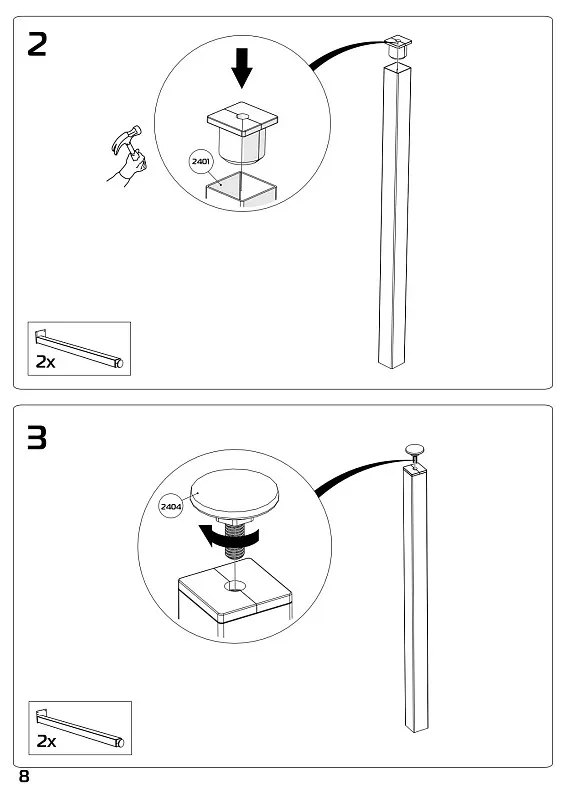 2

2401

2x

3

2404

2x

8