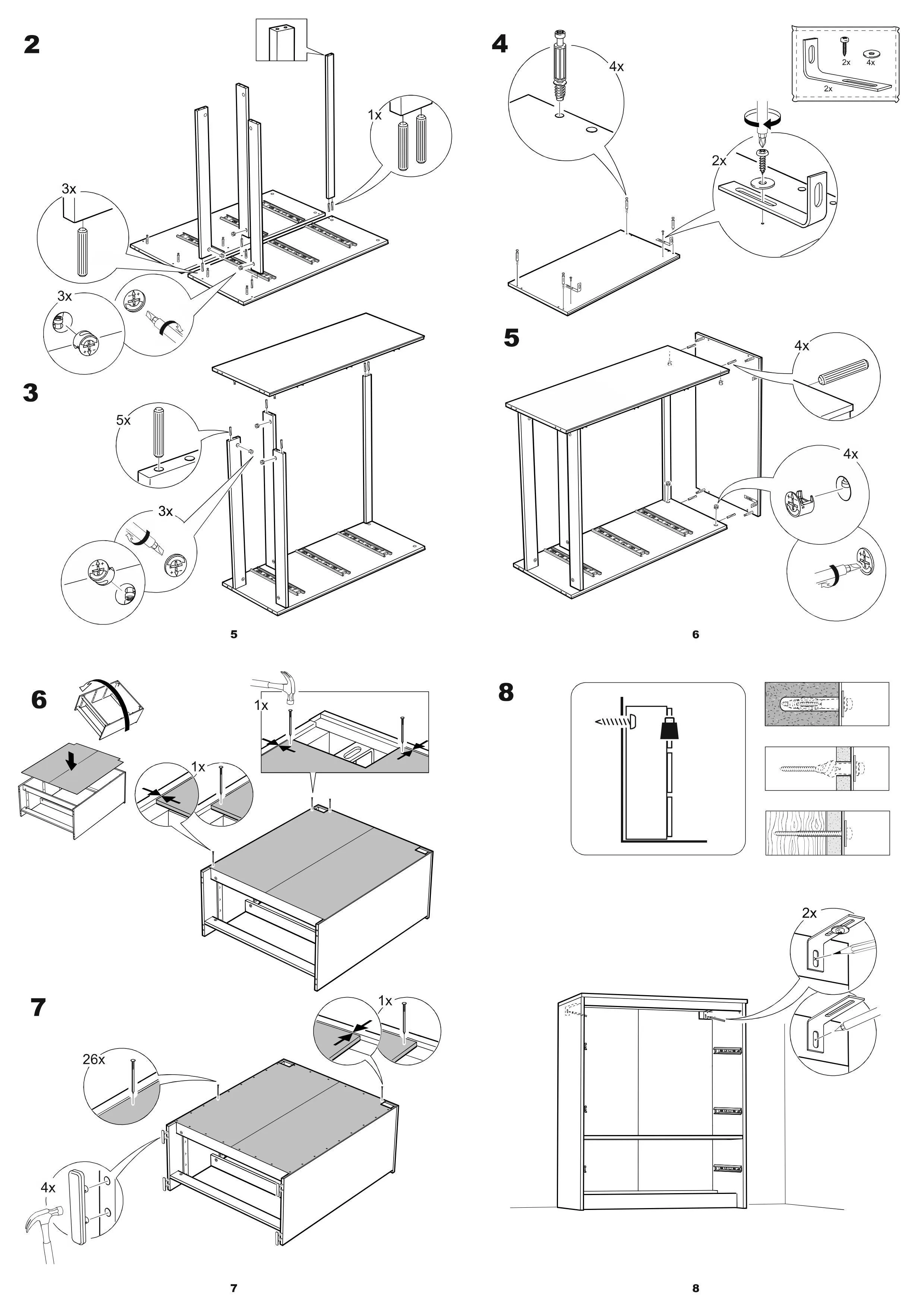 2

1x

3x

3x

3

5x

3x

5

4

4x

2x

4x

2x

2x

5

4x

4x

6

6

1x

1x

7

1x

26x

4x

7

8

2x

8